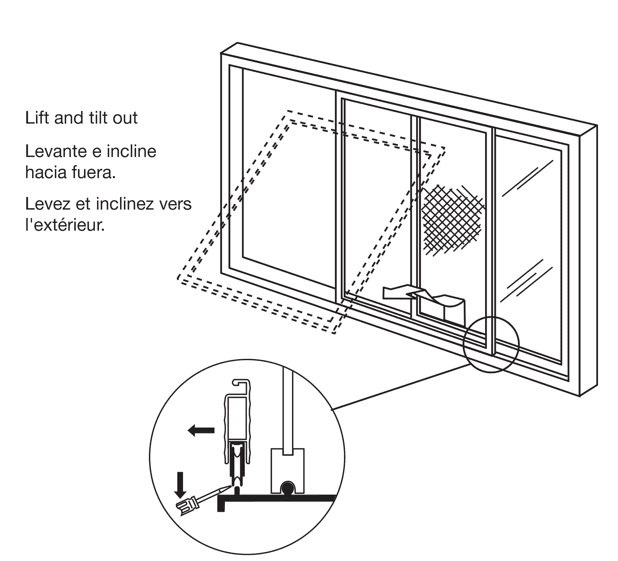 Lift and tilt out

Levante e incline hacia fuera.

Levez et inclinez vers l'extérieur.